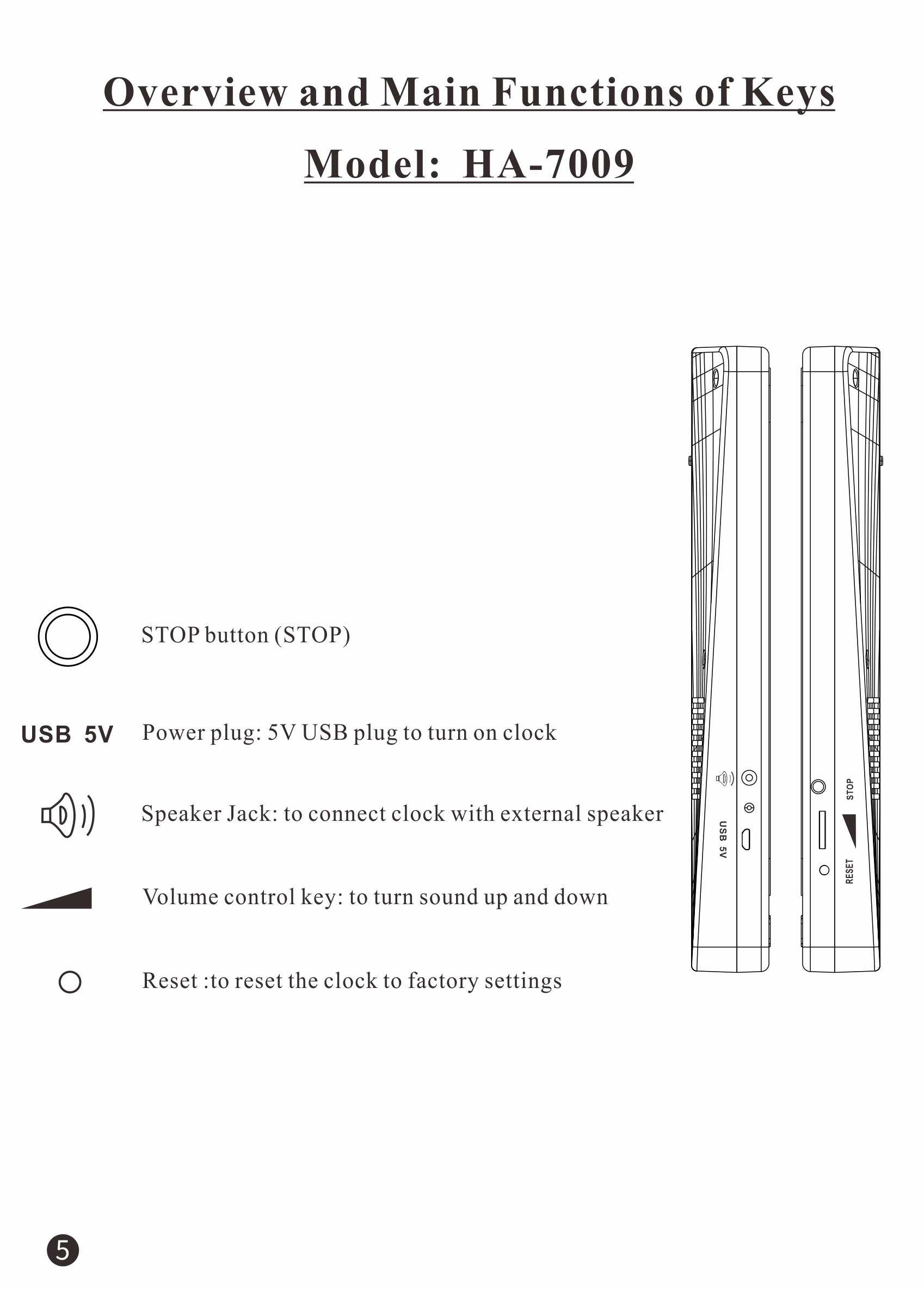 Overview and Main Functions of Keys

Model: HA-7009

STOP button (STOP)

USB 5V Power plug: 5V USB plug to turn on clock

Speaker Jack: to connect clock with external speaker

Volume control key: to turn sound up and down

Reset :to reset the clock to factory settings

USB 5V

STOP

RESET

5